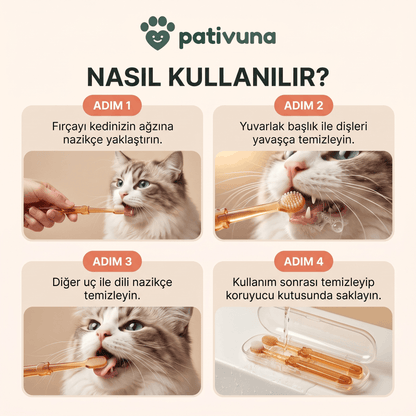 pativuna

NASIL KULLANILIR?

ADIM 1

Fırçayı kedinizin ağzına nazikçe yaklaştırın.

ADIM 2

Yuvarlak başlık ile dişleri yavaşça temizleyin.

ADIM 3

Diğer uç ile dili nazikçe temizleyin.

ADIM 4

Kullanım sonrası temizleyip koruyucu kutusunda saklayın.